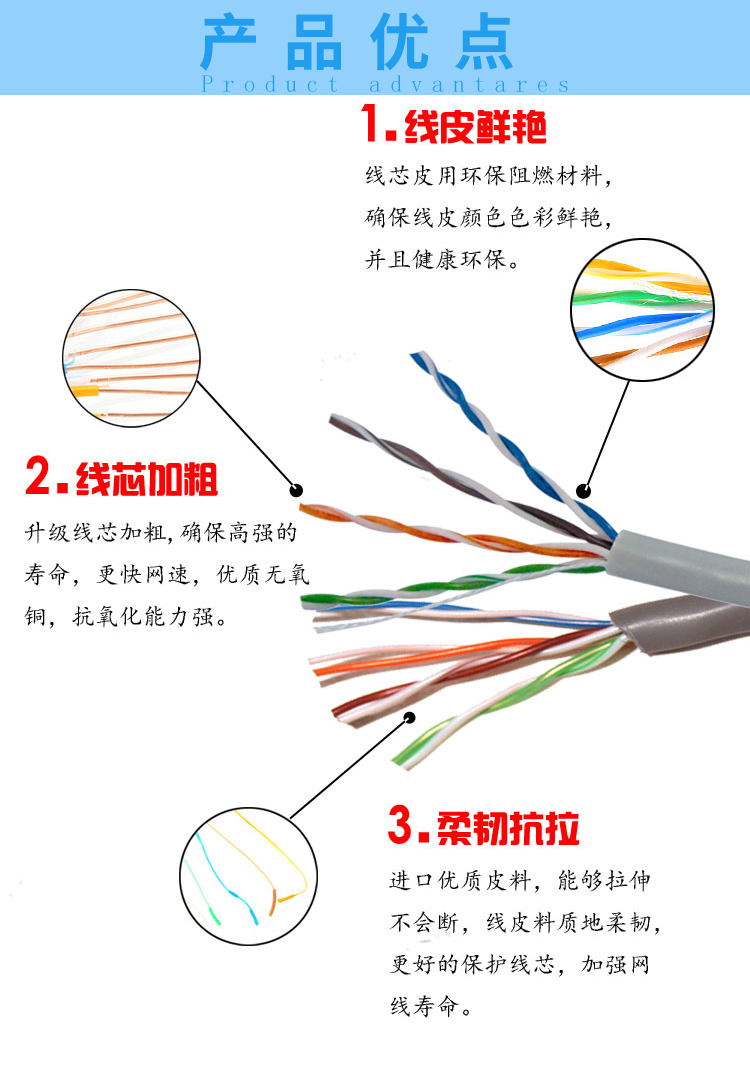 产品优点
Product advantares

1.线皮鲜艳

线芯皮用环保阻燃材料，确保线皮颜色色彩鲜艳，并且健康环保。

2.线芯加粗

升级线芯加粗，确保高强的寿命，更快网速，优质无氧铜，抗氧化能力强。

3.柔韧抗拉

进口优质皮料，能够拉伸不会断，线皮料质地柔韧，更好的保护线芯，加强网线寿命。