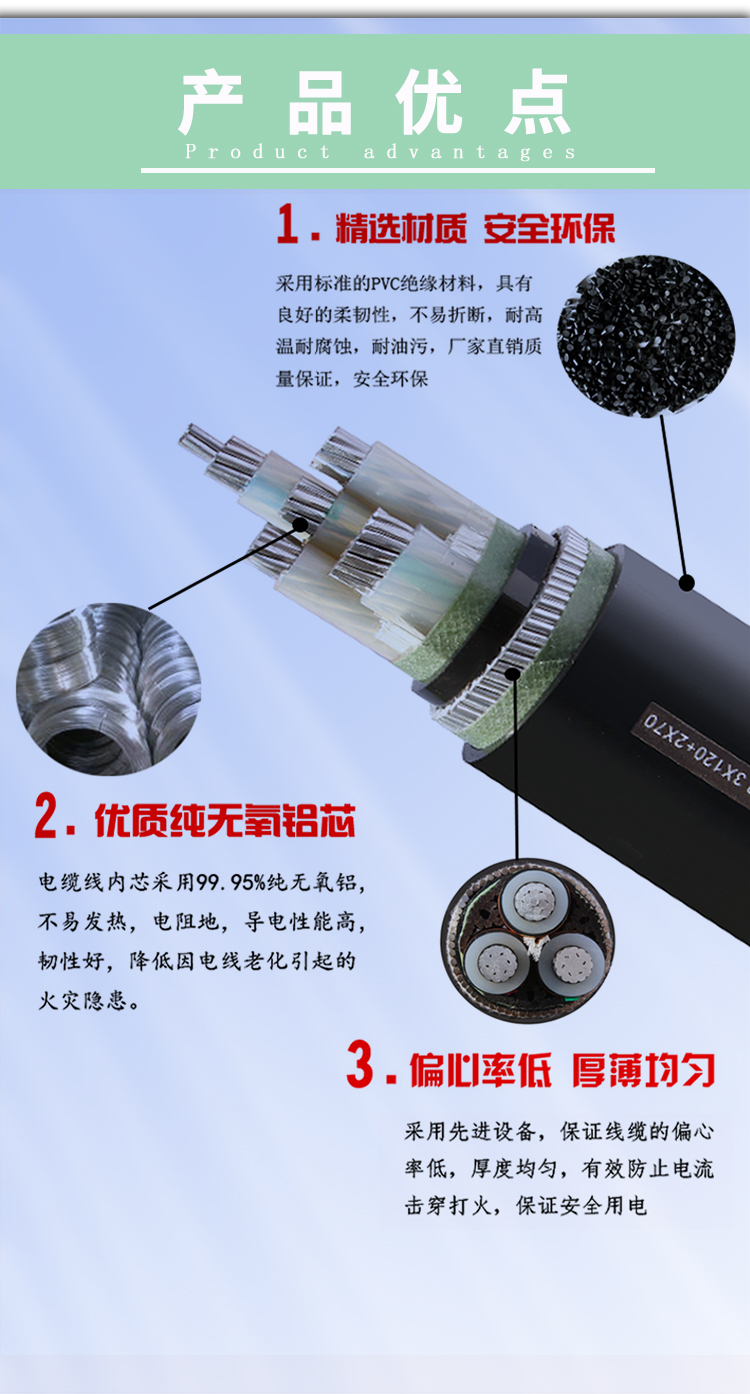 产 品 优 点
Product advantages

1. 精选材质 安全环保

采用标准的PVC绝缘材料，具有良好的柔韧性，不易折断，耐高温耐腐蚀，耐油污，厂家直销质量保证，安全环保

3X120+2X70

2. 优质纯无氧铝芯

电缆线内芯采用99.95%纯无氧铝，不易发热，电阻地，导电性能高，韧性好，降低因电线老化引起的火灾隐患。

3. 偏心率低 厚薄均匀

采用先进设备，保证线缆的偏心率低，厚度均匀，有效防止电流击穿打火，保证安全用电